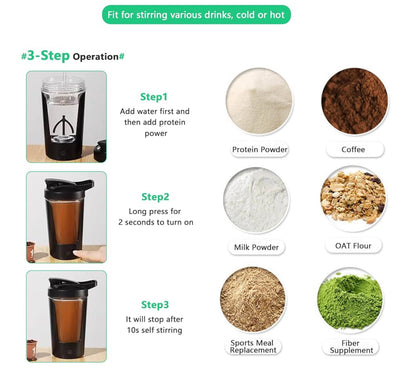 Fit for stirring various drinks, cold or hot

#3-Step Operation#

Step1
Add water first and then add protein power

Step2
Long press for 2 seconds to turn on

Step3
It will stop after 10s self stirring

Protein Powder

Coffee

Milk Powder

OAT Flour

Sports Meal Replacement

Fiber Supplement