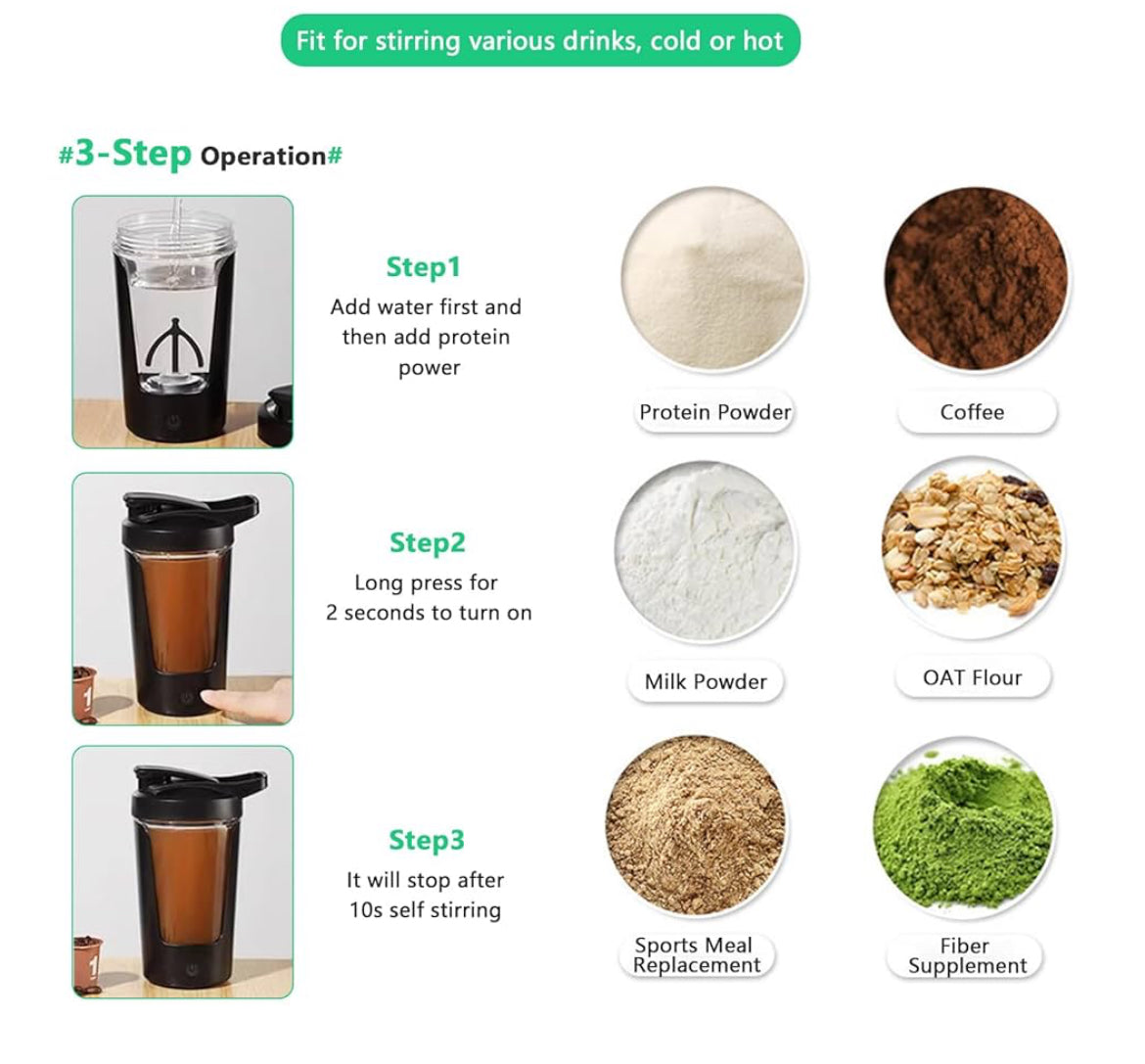 Fit for stirring various drinks, cold or hot

#3-Step Operation#

Step1
Add water first and then add protein power

Step2
Long press for 2 seconds to turn on

Step3
It will stop after 10s self stirring

Protein Powder

Coffee

Milk Powder

OAT Flour

Sports Meal Replacement

Fiber Supplement